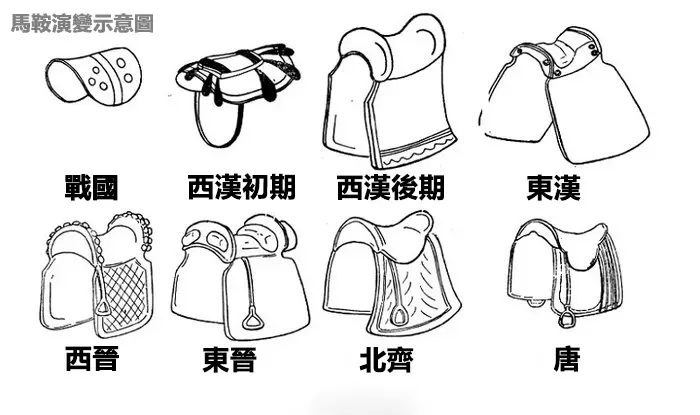 馬鞍演變示意圖

戰國 西漢初期 西漢後期 東漢

西晉 東晉 北齊 唐