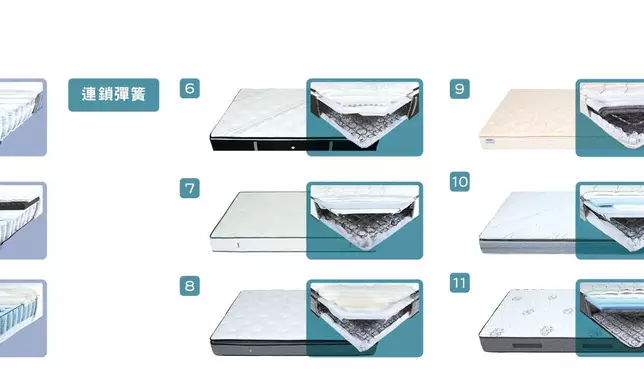 連鎖彈簧

6

7

8

9

10

11