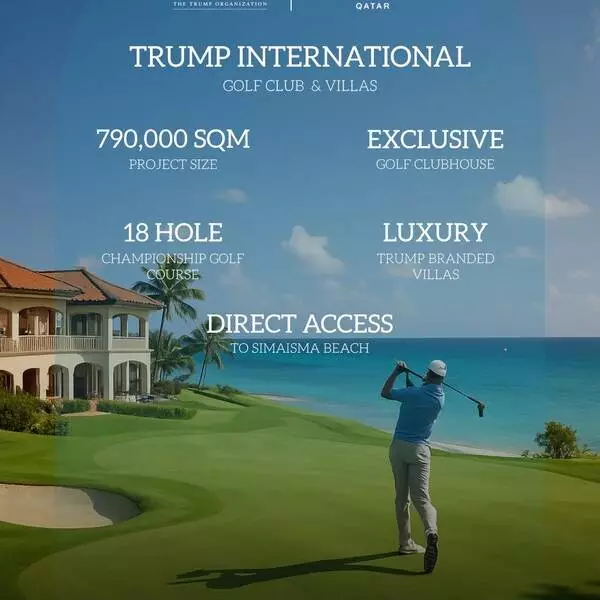 THE TRUMP ORGANIZATION

QATAR

TRUMP INTERNATIONAL
GOLF CLUB & VILLAS

790,000 SQM
PROJECT SIZE

EXCLUSIVE
GOLF CLUBHOUSE

18 HOLE
CHAMPIONSHIP GOLF COURSE

LUXURY
TRUMP BRANDED VILLAS

DIRECT ACCESS
TO SIMAISMA BEACH