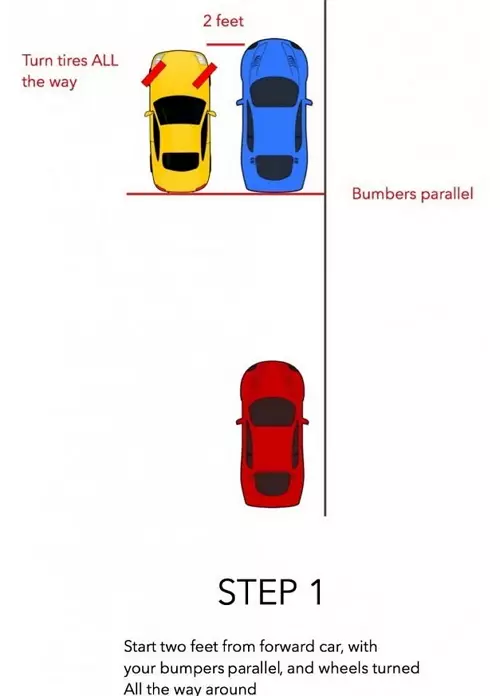 2 feet

Turn tires ALL the way

Bumbers parallel

STEP 1

Start two feet from forward car, with your bumpers parallel, and wheels turned All the way around