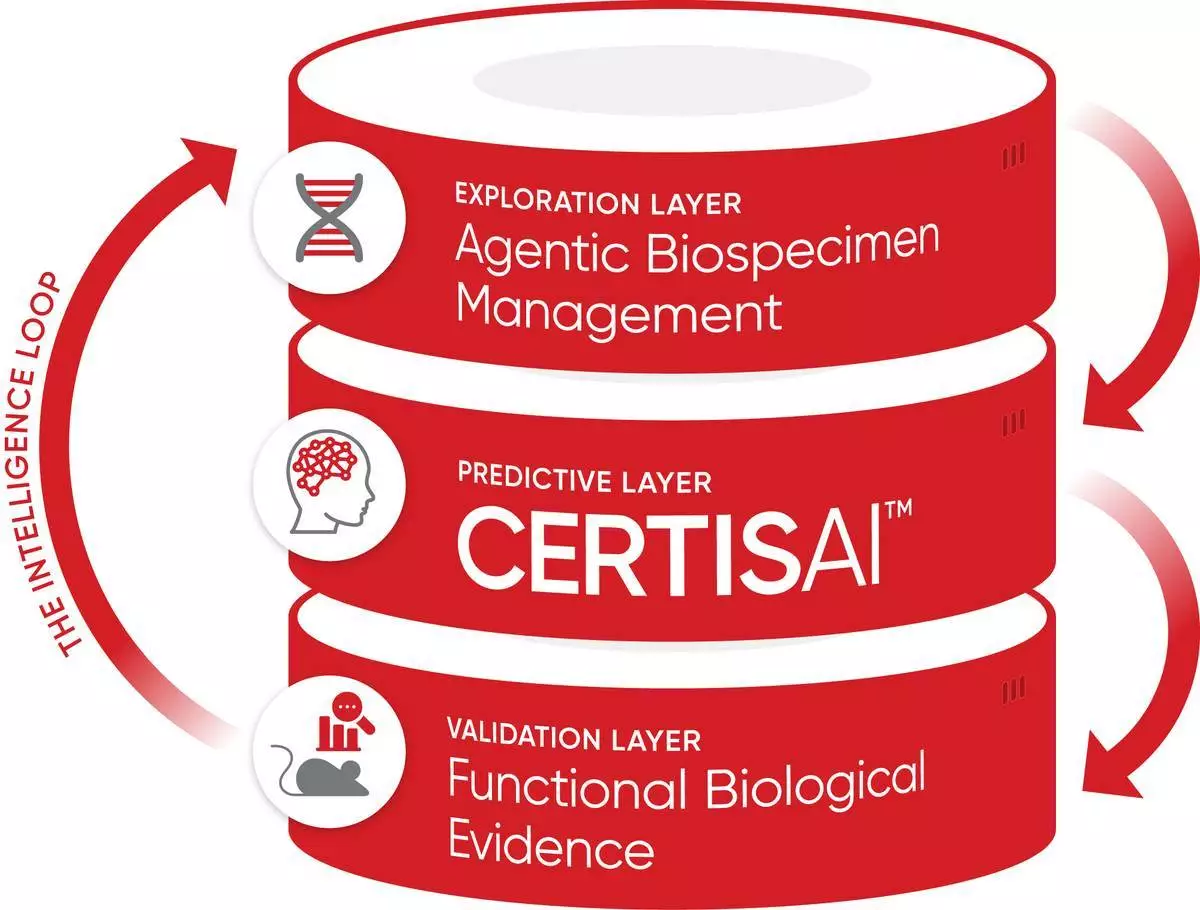 THE INTELLIGENCE LOOP

EXPLORATION LAYER
Agentic Biospecimen Management

PREDICTIVE LAYER
CERTISAI™

VALIDATION LAYER
Functional Biological Evidence