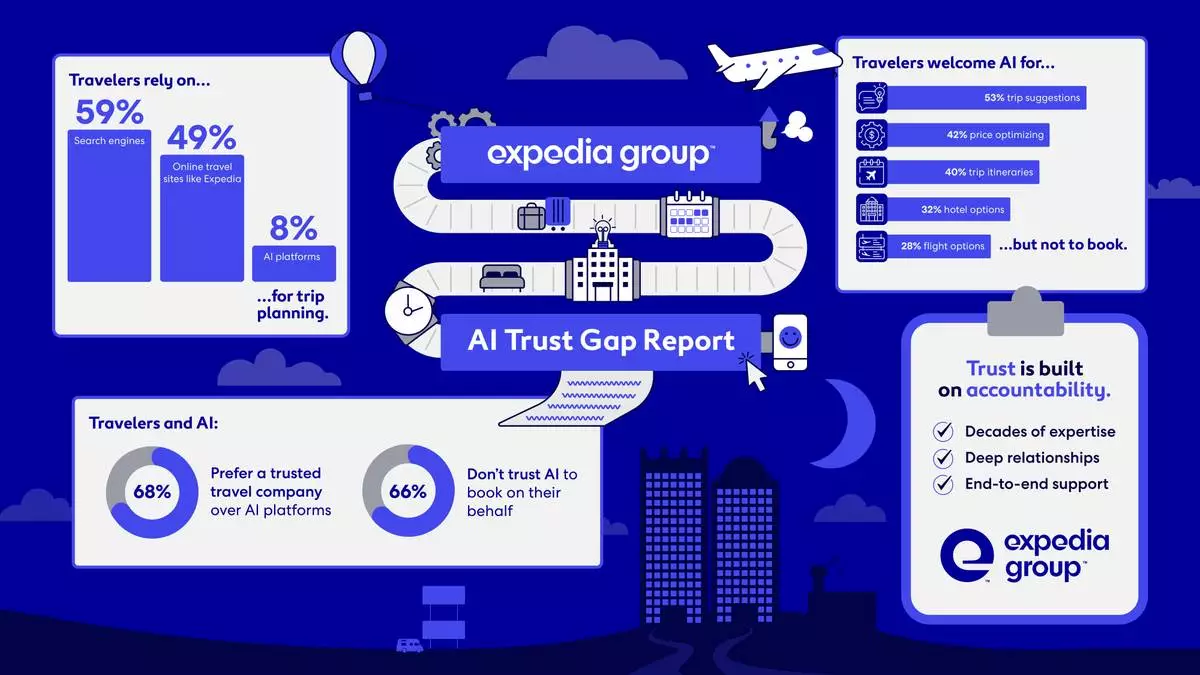 Travelers rely on...

59%
Search engines

49%
Online travel sites like Expedia

8%
AI platforms

...for trip planning.

expedia group™

AI Trust Gap Report

Travelers welcome AI for...

53% trip suggestions

42% price optimizing

40% trip itineraries

32% hotel options

28% flight options

...but not to book.

Travelers and AI:

68%
Prefer a trusted travel company over AI platforms

66%
Don't trust AI to book on their behalf

Trust is built on accountability.

Decades of expertise

Deep relationships

End-to-end support

expedia group™