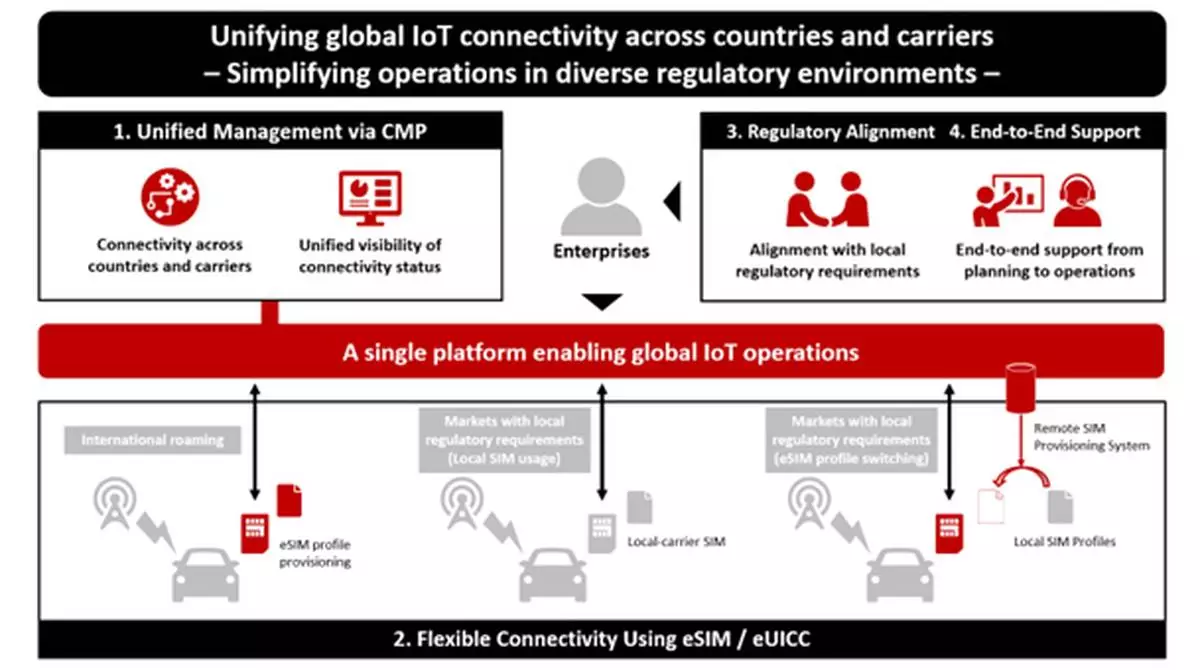 Unifying global IoT connectivity across countries and carriers
– Simplifying operations in diverse regulatory environments –

1. Unified Management via CMP

Connectivity across countries and carriers

Unified visibility of connectivity status

Enterprises

3. Regulatory Alignment

4. End-to-End Support

Alignment with local regulatory requirements

End-to-end support from planning to operations

A single platform enabling global IoT operations

International roaming

eSIM profile provisioning

Markets with local regulatory requirements (Local SIM usage)

Local-carrier SIM

Markets with local regulatory requirements (eSIM profile switching)

Remote SIM Provisioning System

Local SIM Profiles

2. Flexible Connectivity Using eSIM / eUICC