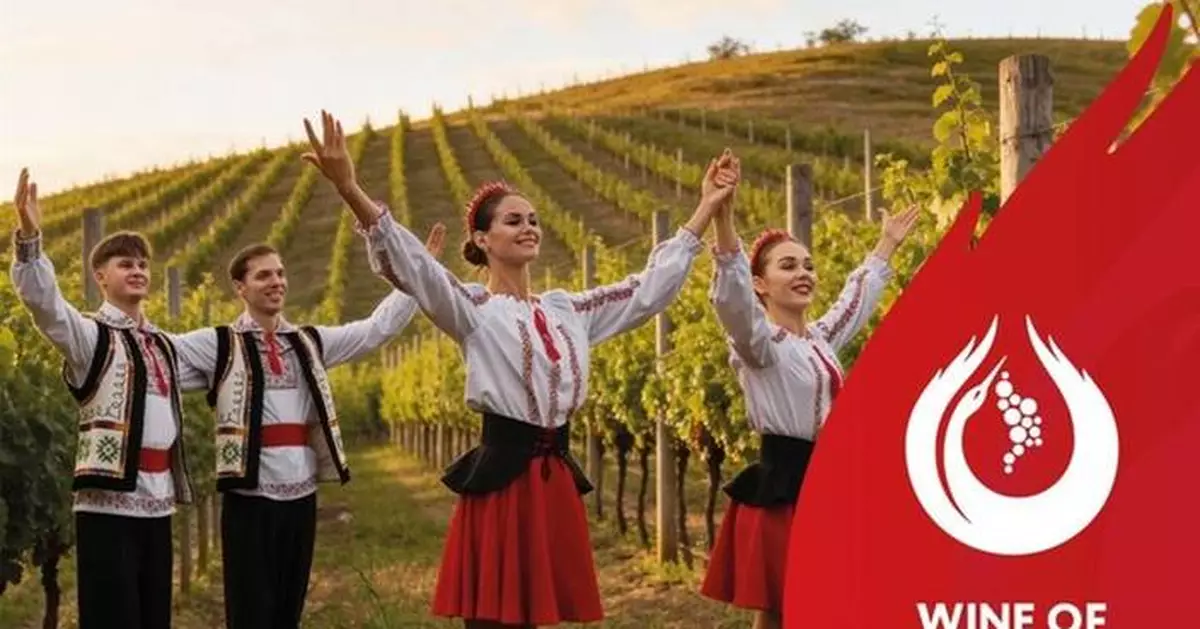 WINE OF