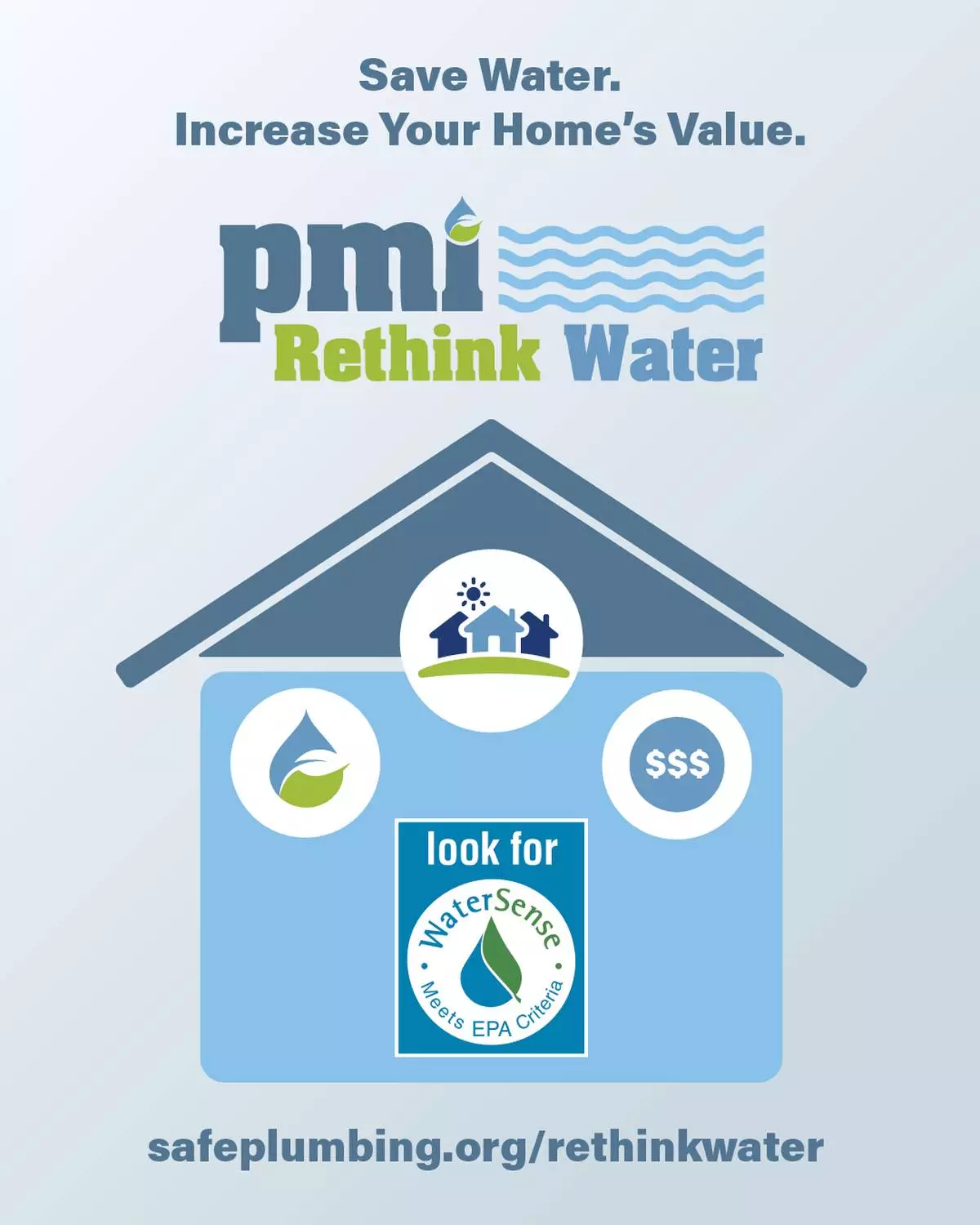 Save Water.
Increase Your Home's Value.

pmi
Rethink Water

$$$

look for
WaterSense
Meets EPA Criteria

safeplumbing.org/rethinkwater