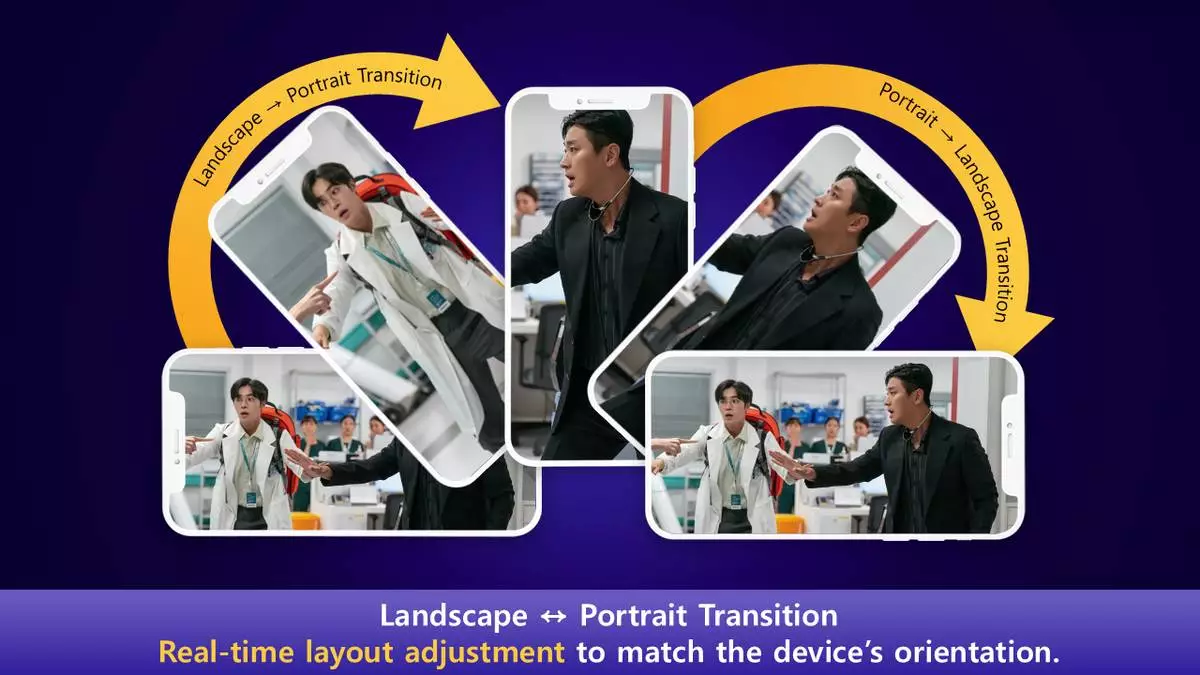 Landscape → Portrait Transition

Portrait → Landscape Transition

Landscape ↔ Portrait Transition
Real-time layout adjustment to match the device's orientation.