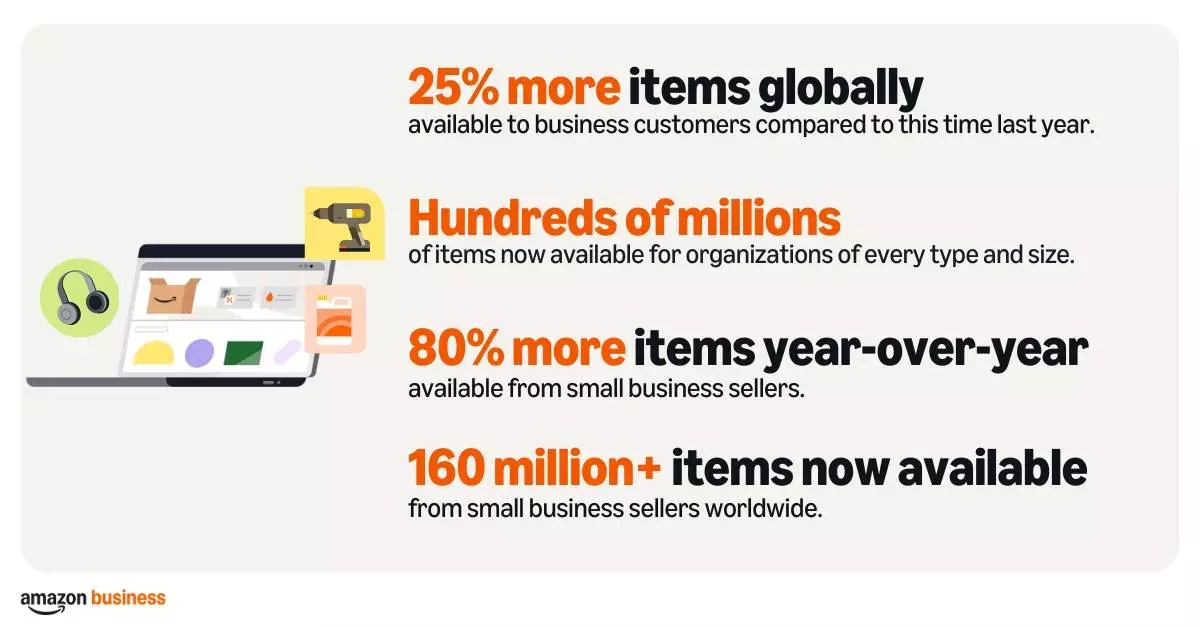 25% more items globally
available to business customers compared to this time last year.

Hundreds of millions
of items now available for organizations of every type and size.

80% more items year-over-year
available from small business sellers.

160 million+ items now available
from small business sellers worldwide.

amazon business