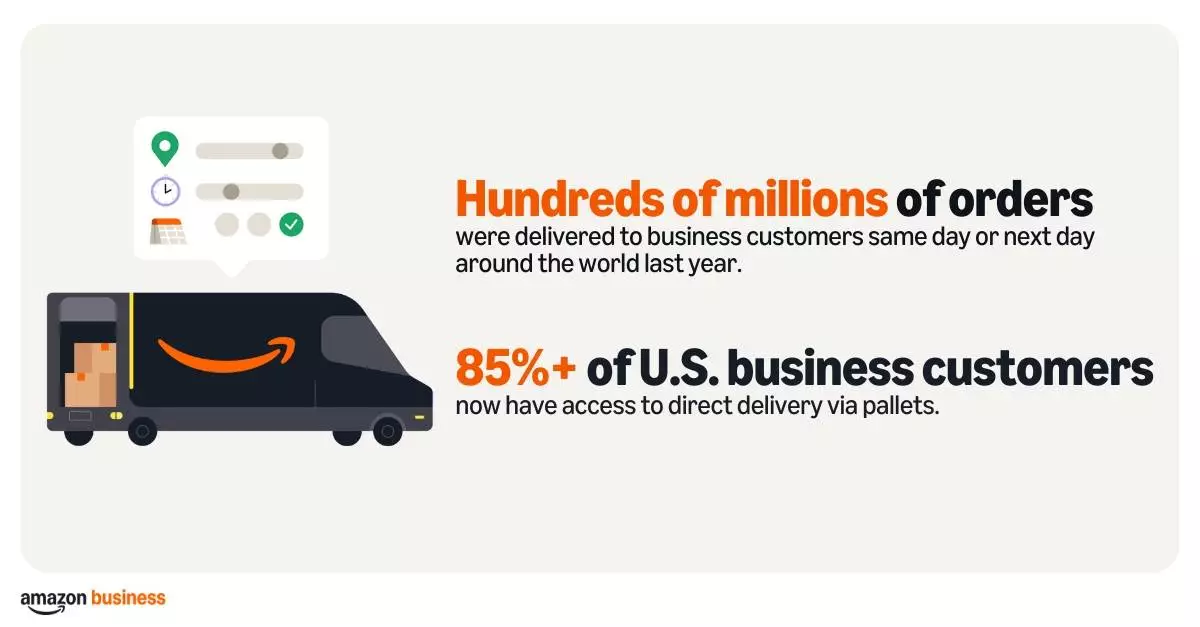 Hundreds of millions of orders
were delivered to business customers same day or next day around the world last year.

85%+ of U.S. business customers
now have access to direct delivery via pallets.

amazon business