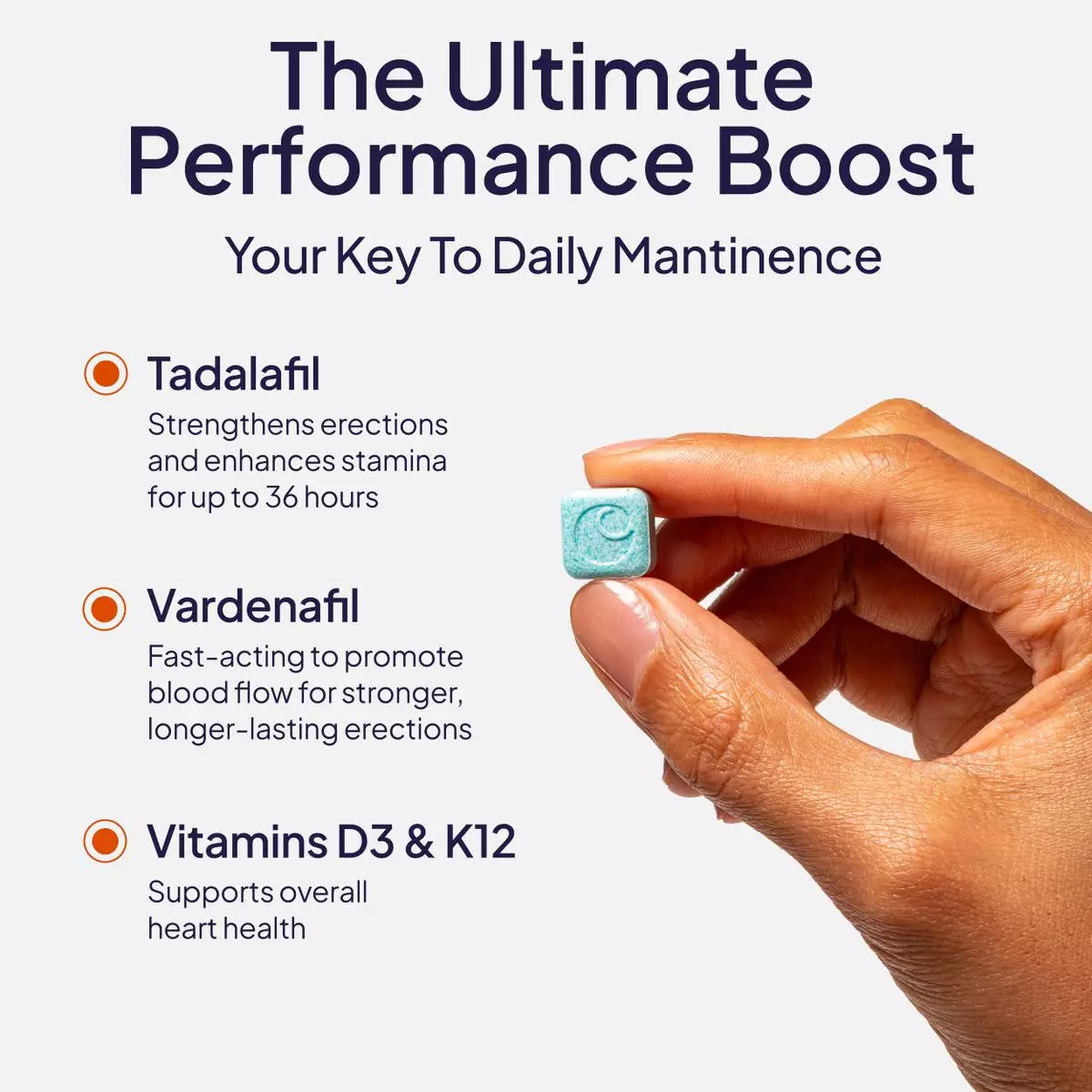 The Ultimate Performance Boost

Your Key To Daily Mantinence

Tadalafil

Strengthens erections and enhances stamina for up to 36 hours

Vardenafil

Fast-acting to promote blood flow for stronger, longer-lasting erections

Vitamins D3 & K12

Supports overall heart health