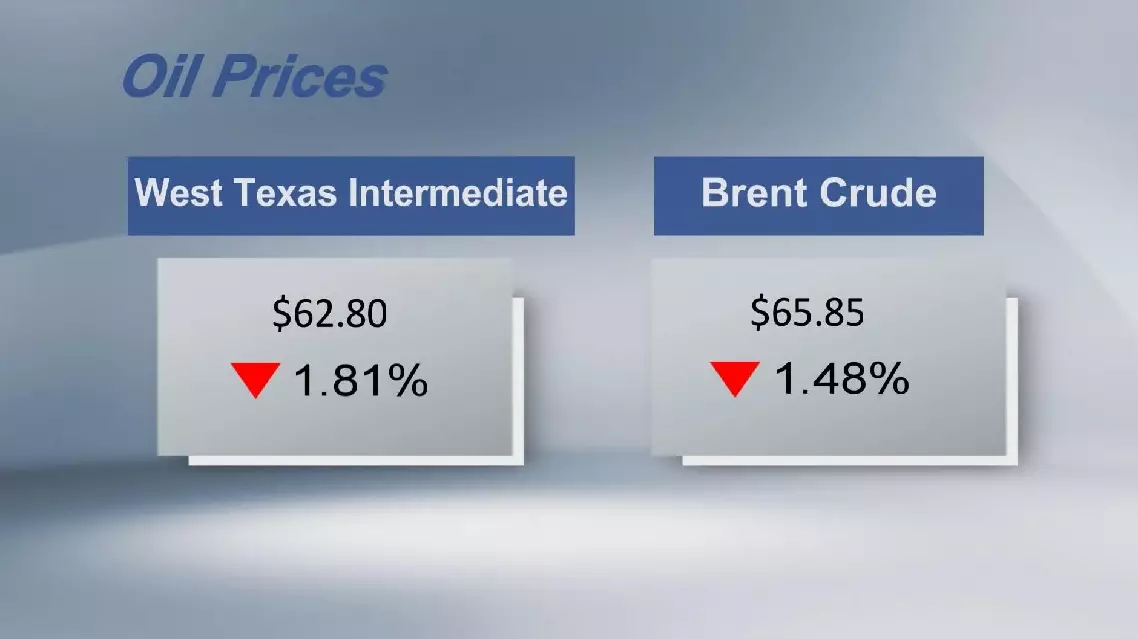 Oil Prices

West Texas Intermediate

$62.80
▼ 1.81%

Brent Crude

$65.85
▼ 1.48%